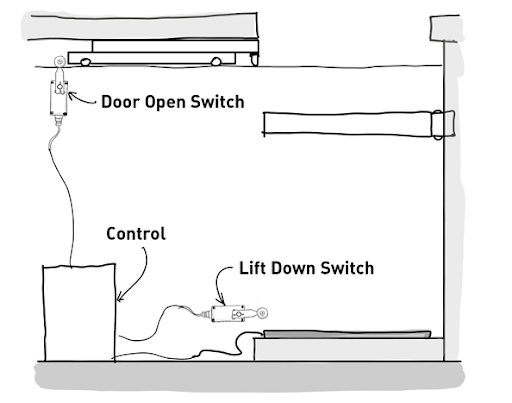 Door Open Switch

Control

Lift Down Switch