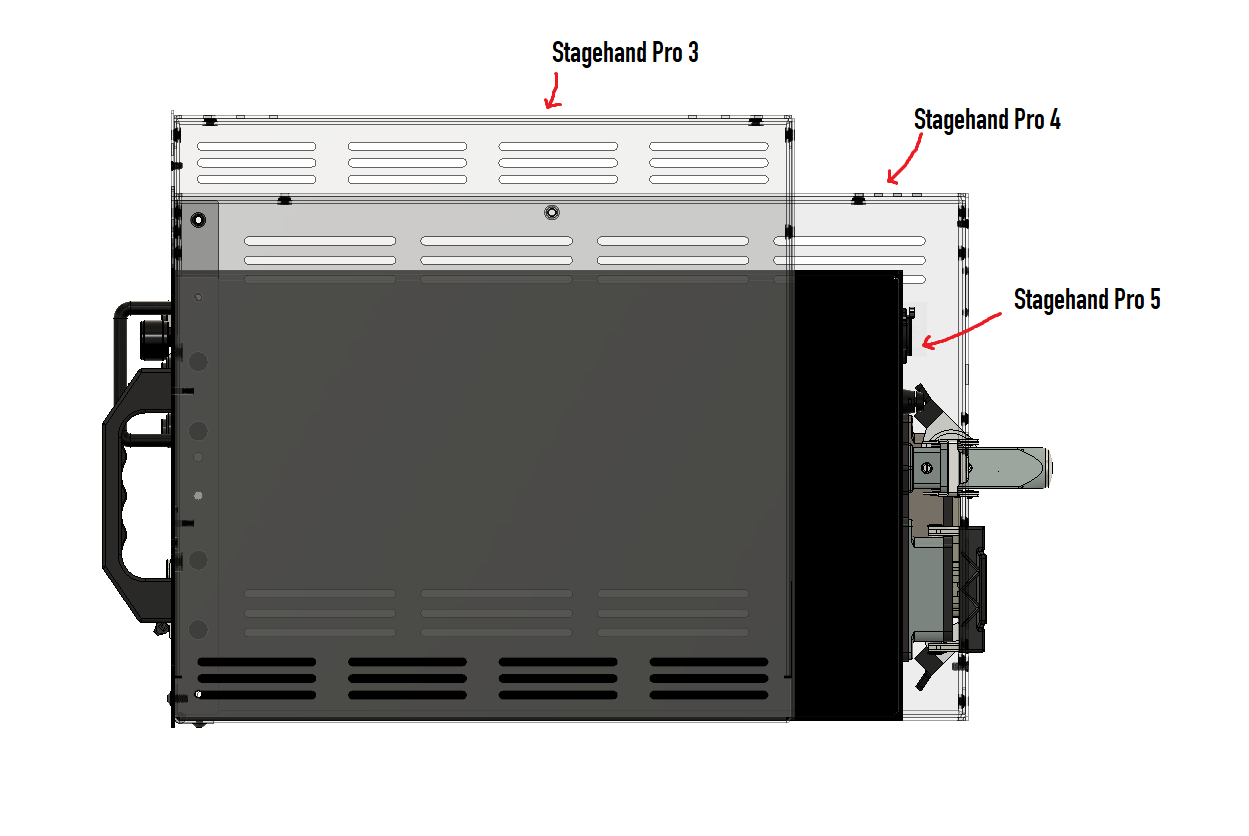 Stagehand Pro 3

Stagehand Pro 4

Stagehand Pro 5