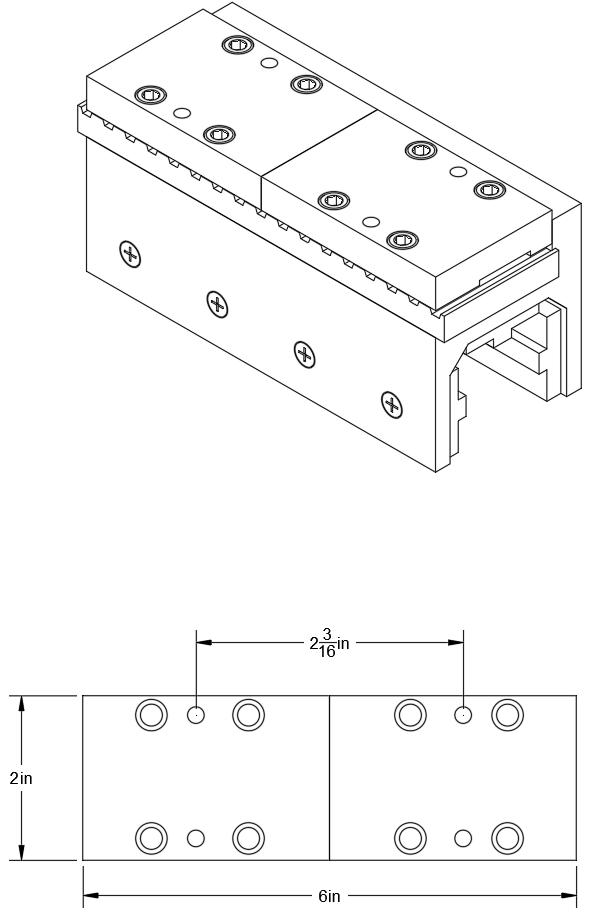 $2\frac{3}{16}$in

2in

6in