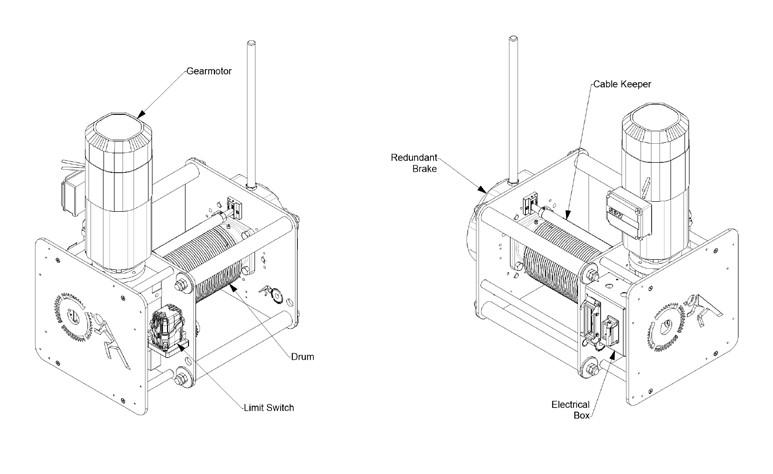 Gearmotor

Drum

Limit Switch

Cable Keeper

Redundant Brake

Electrical Box