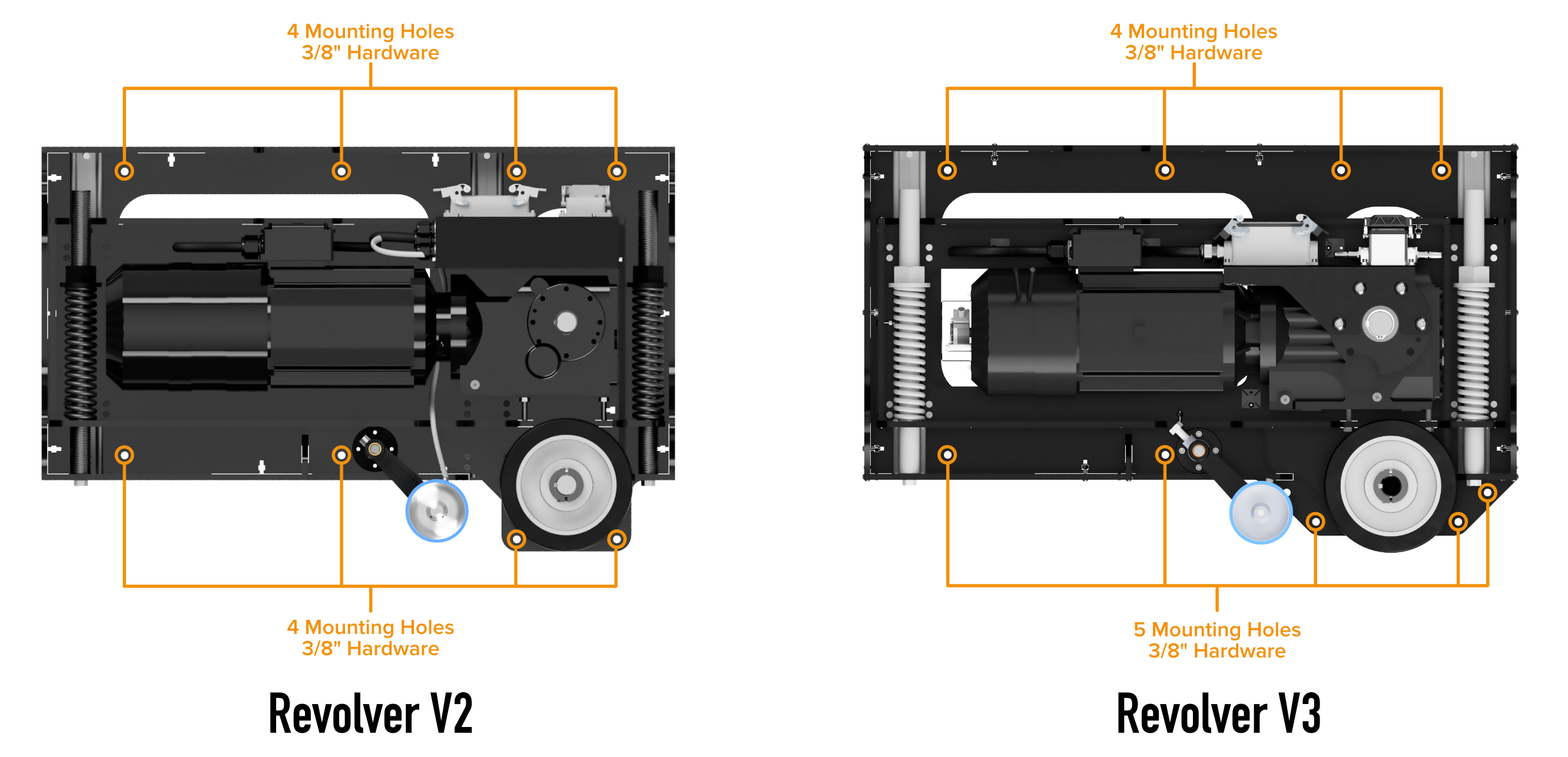 4 Mounting Holes
3/8" Hardware

4 Mounting Holes
3/8" Hardware

Revolver V2

4 Mounting Holes
3/8" Hardware

5 Mounting Holes
3/8" Hardware

Revolver V3