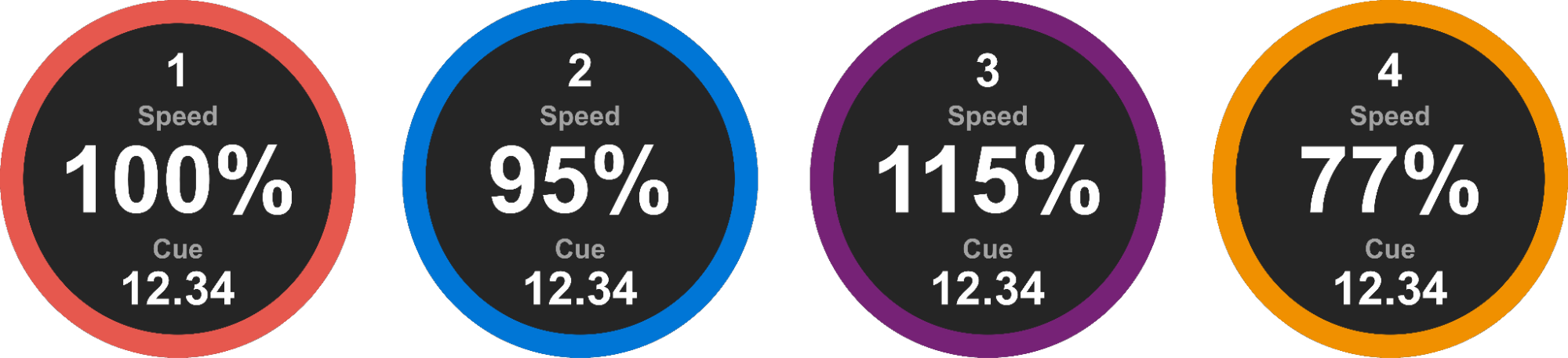 1
Speed
100%
Cue
12.34

2
Speed
95%
Cue
12.34

3
Speed
115%
Cue
12.34

4
Speed
77%
Cue
12.34