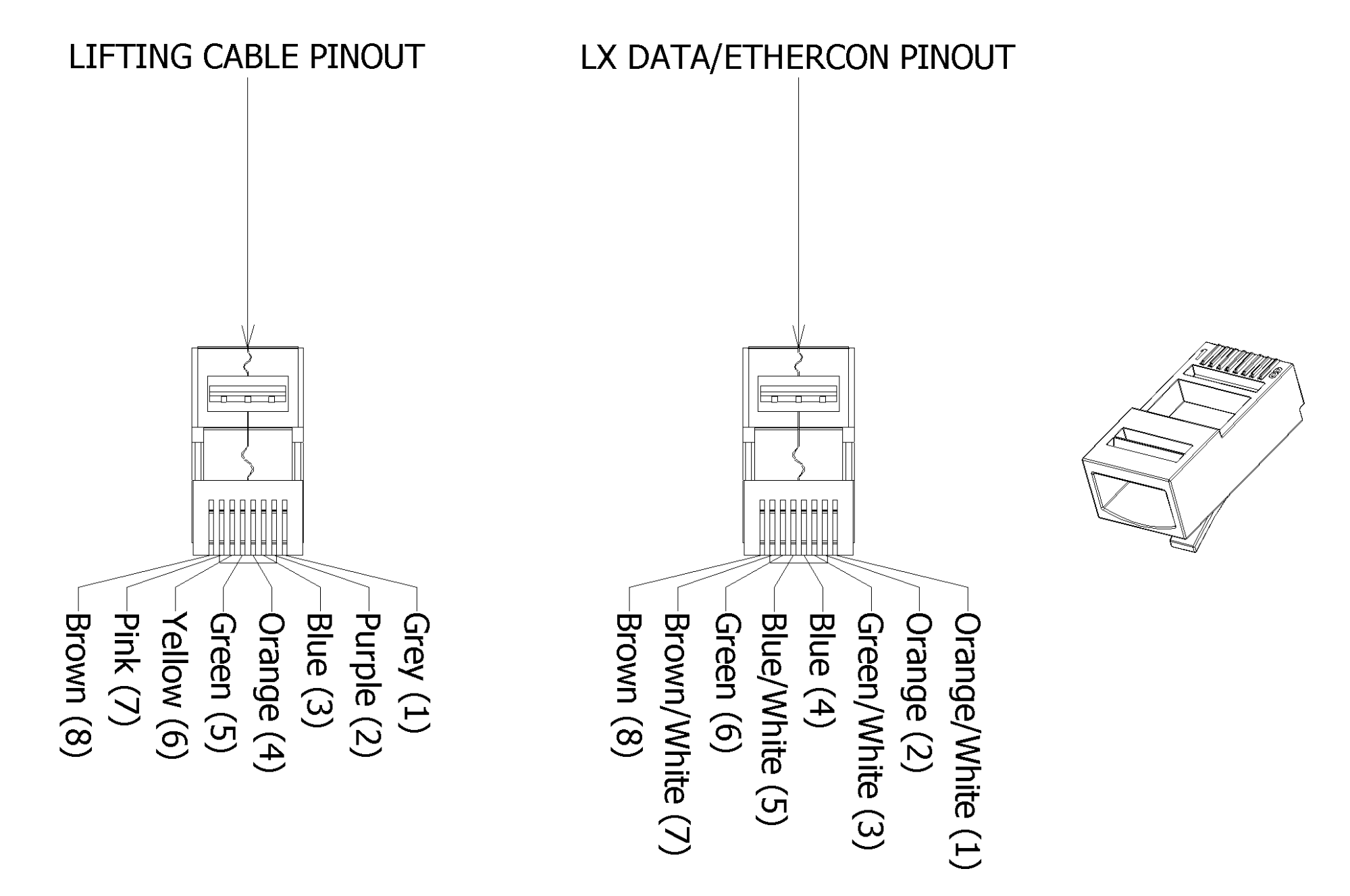 LIFTING CABLE PINOUT

Brown (8)
Pink (7)
Yellow (6)
Green (5)
Orange (4)
Blue (3)
Purple (2)
Grey (1)

LX DATA/ETHERCON PINOUT

Brown (8)
Brown/White (7)
Green (6)
Blue/White (5)
Blue (4)
Green/White (3)
Orange (2)
Orange/White (1)