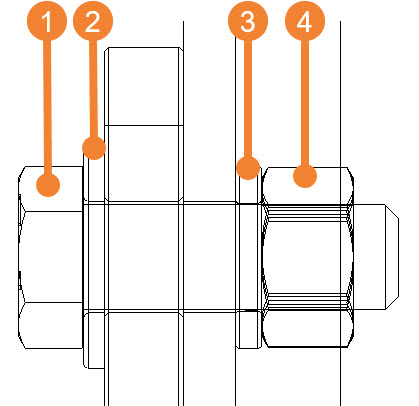 1 2 3 4